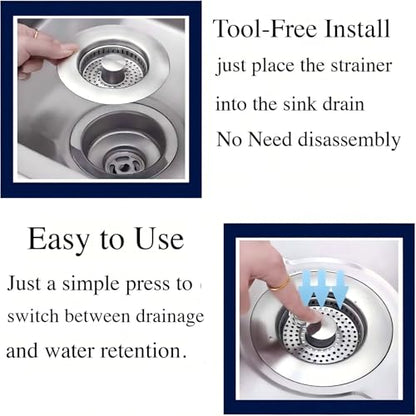 Tool-Free Install
just place the strainer
into the sink drain
No Need disassembly

Easy to Use
Just a simple press to switch between drainage and water retention.