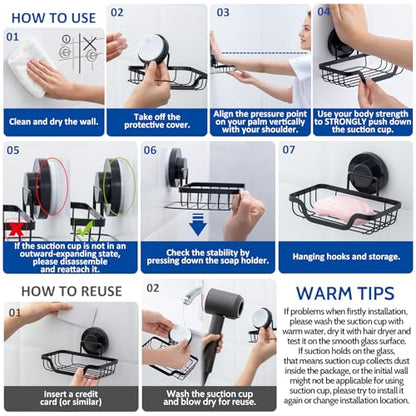 HOW TO USE

01

Clean and dry the wall.

02

Take off the protective cover.

03

Align the pressure point on your palm vertically with your shoulder.

04

Use your body strength to STRONGLY push down the suction cup.

05

If the suction cup is not in an outward-expanding state, please disassemble and reattach it.

06

Check the stability by pressing down the soap holder.

07

Hanging hooks and storage.

HOW TO REUSE

01

Insert a credit card (or similar)

02

Wash the suction cup and blow dry for reuse.

WARM TIPS

If problems when firstly installation, please wash the suction cup with warm water, dry it with hair dryer and test it on the smooth glass surface. If suction holds on the glass, that means suction cup collects dust inside the package, or the initial wall might not be applicable for using suction cup, please try to install it again or change installation location.