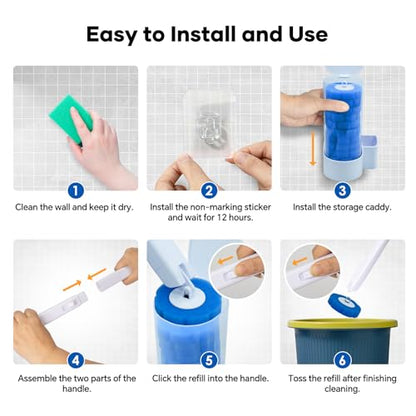 Easy to Install and Use

1
Clean the wall and keep it dry.

2
Install the non-marking sticker and wait for 12 hours.

3
Install the storage caddy.

4
Assemble the two parts of the handle.

5
Click the refill into the handle.

6
Toss the refill after finishing cleaning.