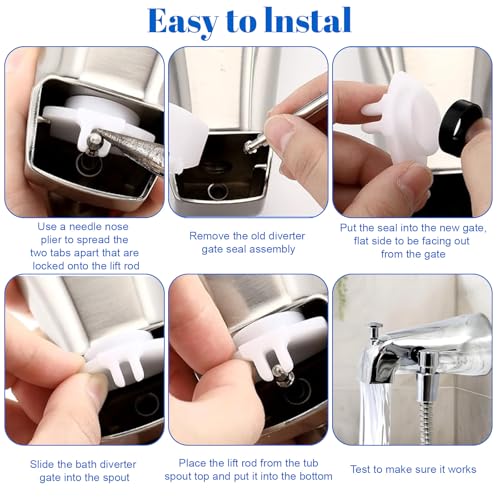 Easy to Instal

Use a needle nose plier to spread the two tabs apart that are locked onto the lift rod

Remove the old diverter gate seal assembly

Put the seal into the new gate, flat side to be facing out from the gate

Slide the bath diverter gate into the spout

Place the lift rod from the tub spout top and put it into the bottom

Test to make sure it works