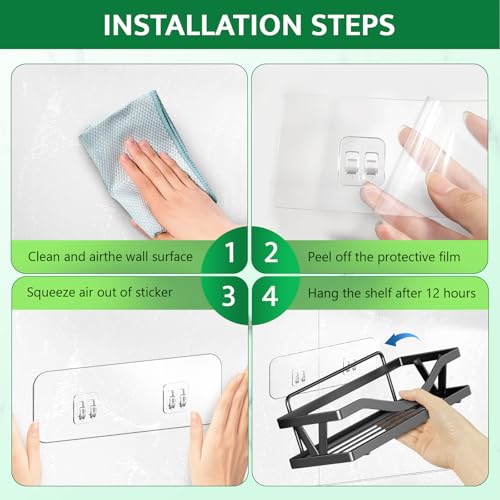 INSTALLATION STEPS

Clean and airthe wall surface

1

2

Peel off the protective film

Squeeze air out of sticker

3

4

Hang the shelf after 12 hours