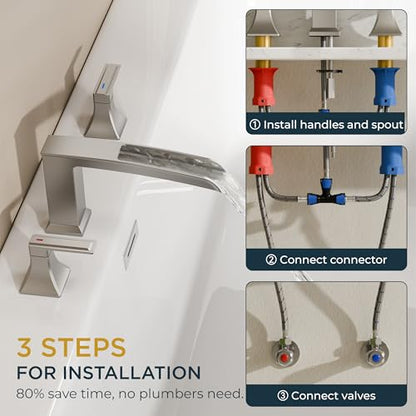 ① Install handles and spout

② Connect connector

③ Connect valves

3 STEPS
FOR INSTALLATION
80% save time, no plumbers need.