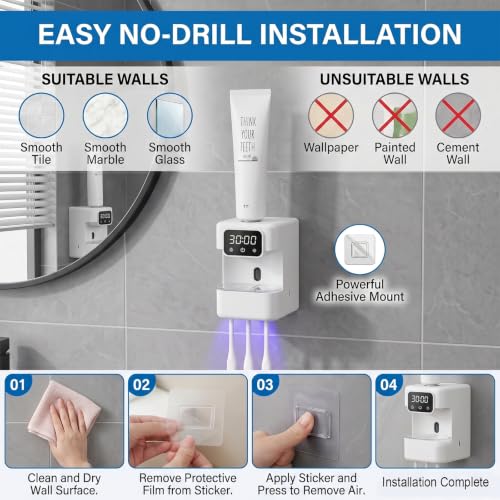 EASY NO-DRILL INSTALLATION

SUITABLE WALLS

Smooth Tile

Smooth Marble

Smooth Glass

UNSUITABLE WALLS

Wallpaper

Painted Wall

Cement Wall

THINK YOUR TEETH

30:00

Powerful Adhesive Mount

01

Clean and Dry Wall Surface.

02

Remove Protective Film from Sticker.

03

Apply Sticker and Press to Remove Air.

04

30:00

Installation Complete