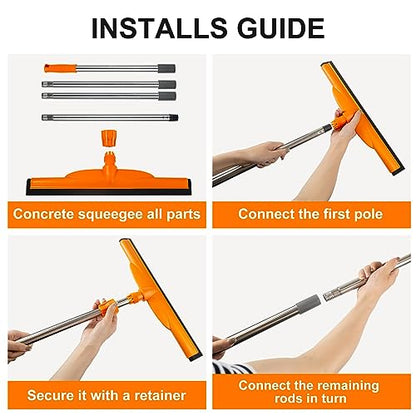 INSTALLS GUIDE

Concrete squeegee all parts

Connect the first pole

Secure it with a retainer

Connect the remaining rods in turn