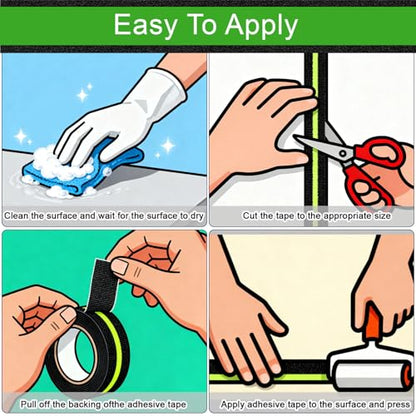 Easy To Apply

Clean the surface and wait for the surface to dry

Cut the tape to the appropriate size

Pull off the backing ofthe adhesive tape

Apply adhesive tape to the surface and press