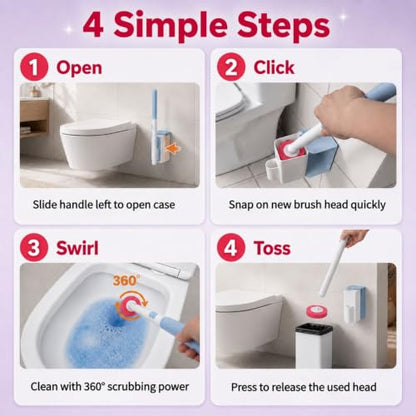 4 Simple Steps

1 Open

Slide handle left to open case

2 Click

Snap on new brush head quickly

3 Swirl

360°

Clean with 360° scrubbing power

4 Toss

Press to release the used head