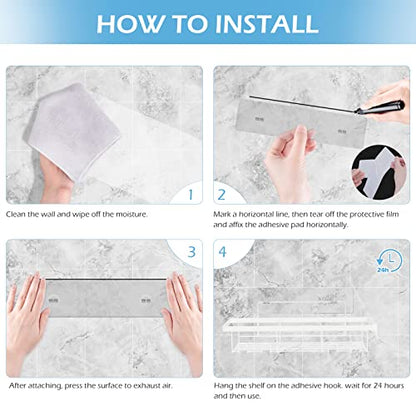 HOW TO INSTALL

1

Clean the wall and wipe off the moisture.

2

Mark a horizontal line, then tear off the protective film and affix the adhesive pad horizontally.

3

After attaching, press the surface to exhaust air.

4

24h

Hang the shelf on the adhesive hook. wait for 24 hours and then use.