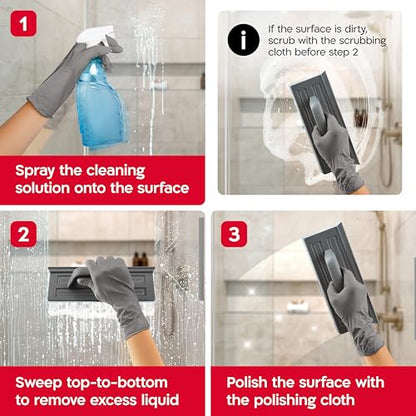 1

Spray the cleaning solution onto the surface

i

If the surface is dirty, scrub with the scrubbing cloth before step 2

2

Sweep top-to-bottom to remove excess liquid

3

Polish the surface with the polishing cloth