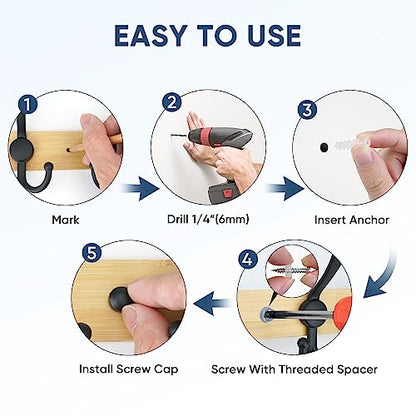 EASY TO USE

1
Mark

2
Drill 1/4"(6mm)

3
Insert Anchor

4
Screw With Threaded Spacer

5
Install Screw Cap