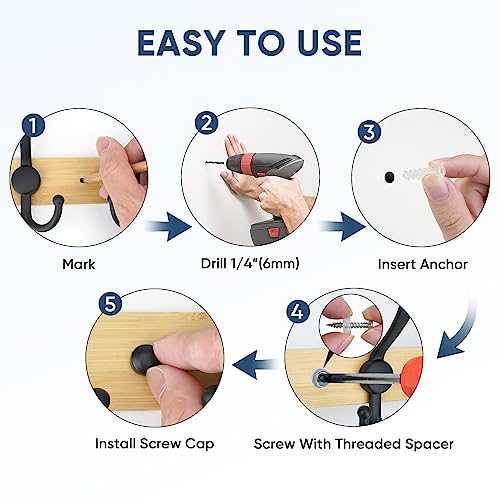 EASY TO USE

1

Mark

2

Drill 1/4"(6mm)

3

Insert Anchor

5

Install Screw Cap

4

Screw With Threaded Spacer