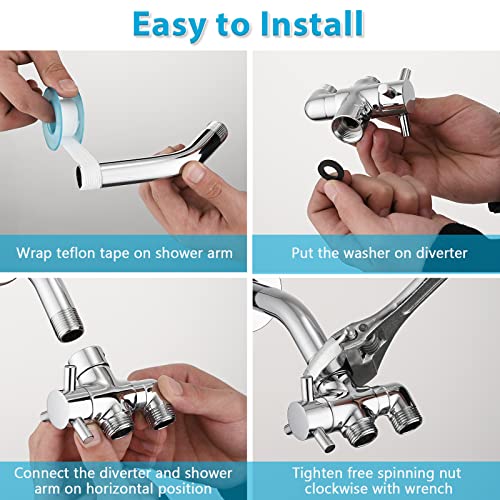 Easy to Install

Wrap teflon tape on shower arm

Put the washer on diverter

Connect the diverter and shower arm on horizontal position

Tighten free spinning nut clockwise with wrench