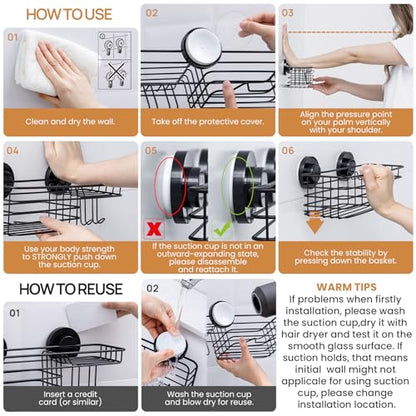 HOW TO USE

01

Clean and dry the wall.

02

Take off the protective cover.

03

Align the pressure point on your palm vertically with your shoulder.

04

Use your body strength to STRONGLY push down the suction cup.

05

If the suction cup is not in an outward-expanding state, please disassemble and reattach it.

06

Check the stability by pressing down the basket.

HOW TO REUSE

01

Insert a credit card (or similar)

02

Wash the suction cup and blow dry for reuse.

WARM TIPS

If problems when firstly installation, please wash the suction cup,dry it with hair dryer and test it on the smooth glass surface. If suction holds, that means initial wall might not applicale for using suction cup, please change installation location.