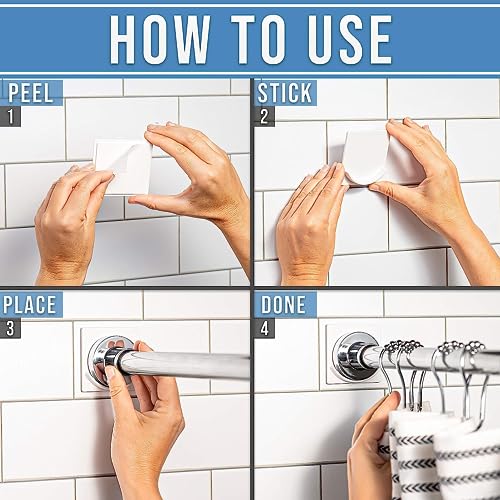 HOW TO USE

PEEL
1

STICK
2

PLACE
3

DONE
4