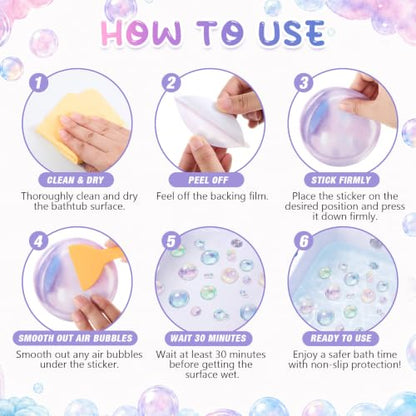 HOW TO USE

1

CLEAN & DRY

Thoroughly clean and dry the bathtub surface.

2

PEEL OFF

Feel off the backing film.

3

STICK FIRMLY

Place the sticker on the desired position and press it down firmly.

4

SMOOTH OUT AIR BUBBLES

Smooth out any air bubbles under the sticker.

5

WAIT 30 MINUTES

Wait at least 30 minutes before getting the surface wet.

6

READY TO USE

Enjoy a safer bath time with non-slip protection!