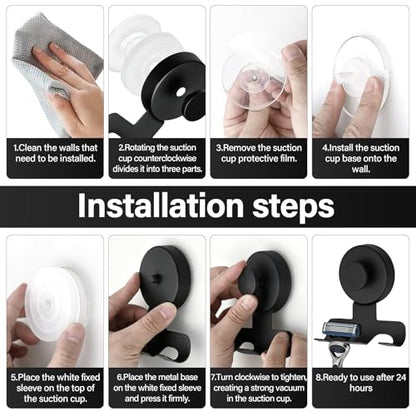 1.Clean the walls that need to be installed.

2.Rotating the suction cup counterclockwise divides it into three parts.

3.Remove the suction cup protective film.

4.Install the suction cup base onto the wall.

Installation steps

5.Place the white fixed sleeve on the top of the suction cup.

6.Place the metal base on the white fixed sleeve and press it firmly.

7.Turn clockwise to tighten, creating a strong vacuum in the suction cup.

8.Ready to use after 24 hours