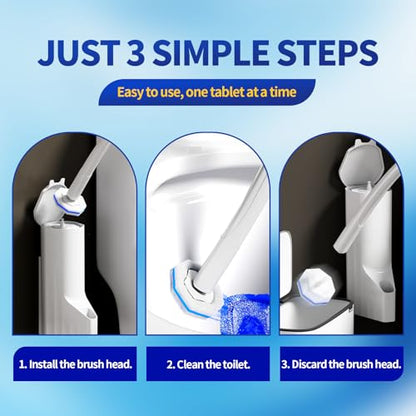 JUST 3 SIMPLE STEPS

Easy to use, one tablet at a time

1. Install the brush head.

2. Clean the toilet.

3. Discard the brush head.