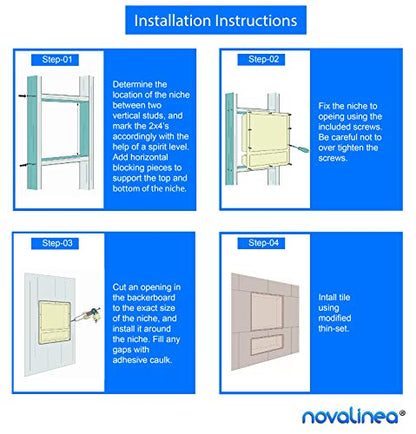 Installation Instructions

Step-01

Determine the location of the niche between two vertical studs, and mark the 2x4's accordingly with the help of a spirit level. Add horizontal blocking pieces to support the top and bottom of the niche.

Step-02

Fix the niche to opeing using the included screws. Be careful not to over tighten the screws.

Step-03

Cut an opening in the backerboard to the exact size of the niche, and install it around the niche. Fill any gaps with adhesive caulk.

Step-04

Intall tile using modified thin-set.

novalinea®