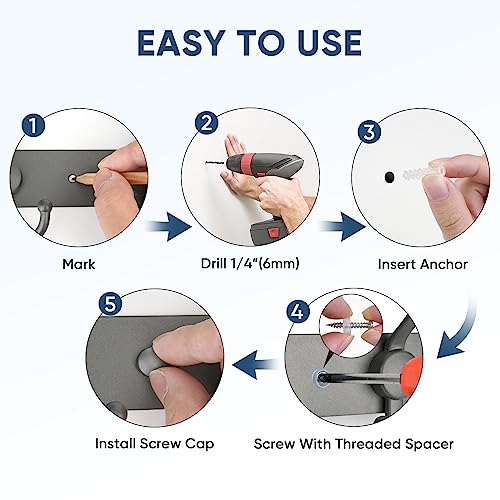 EASY TO USE

1

Mark

2

Drill 1/4"(6mm)

3

Insert Anchor

4

Screw With Threaded Spacer

5

Install Screw Cap