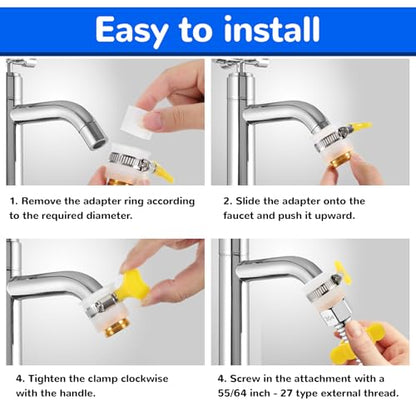 Easy to install

1. Remove the adapter ring according to the required diameter.

2. Slide the adapter onto the faucet and push it upward.

4. Tighten the clamp clockwise with the handle.

4. Screw in the attachment with a 55/64 inch - 27 type external thread.