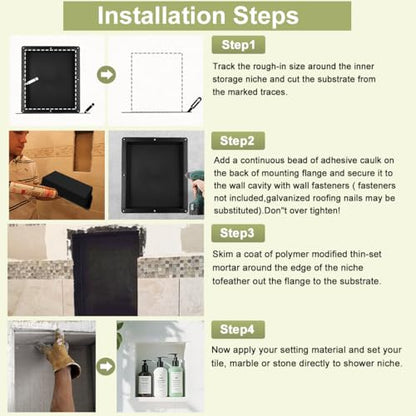 Installation Steps

Step1

Track the rough-in size around the inner storage niche and cut the substrate from the marked traces.

Step2

Add a continuous bead of adhesive caulk on the back of mounting flange and secure it to the wall cavity with wall fasteners ( fasteners not included,galvanized roofing nails may be substituted).Don"t over tighten!

Step3

Skim a coat of polymer modified thin-set mortar around the edge of the niche tofeather out the flange to the substrate.

Step4

Now apply your setting material and set your tile, marble or stone directly to shower niche.