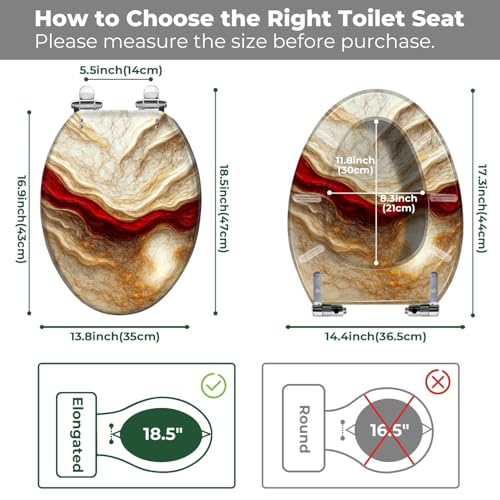 How to Choose the Right Toilet Seat
Please measure the size before purchase.

5.5inch(14cm)

16.9inch(43cm)

18.5inch(47cm)

13.8inch(35cm)

11.8inch (30cm)

8.3inch (21cm)

17.3inch(44cm)

14.4inch(36.5cm)

Elongated

18.5"

Round

16.5"