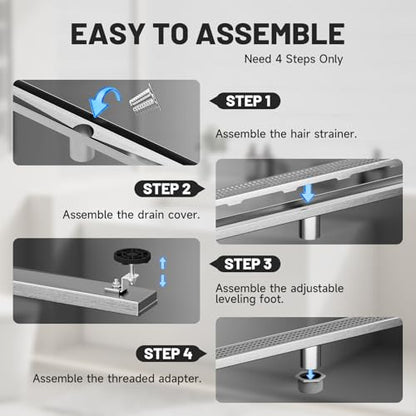 EASY TO ASSEMBLE

Need 4 Steps Only

STEP 1

Assemble the hair strainer.

STEP 2

Assemble the drain cover.

STEP 3

Assemble the adjustable leveling foot.

STEP 4

Assemble the threaded adapter.