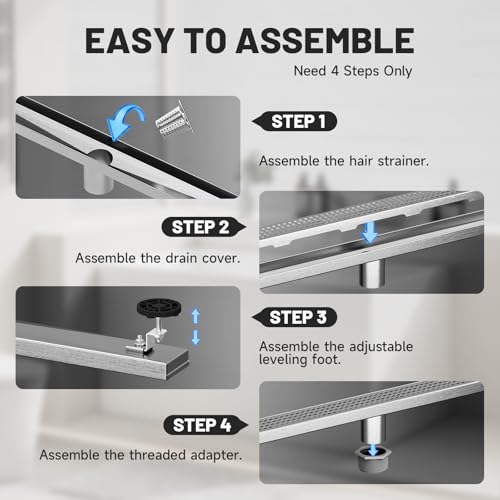 EASY TO ASSEMBLE
Need 4 Steps Only

STEP 1
Assemble the hair strainer.

STEP 2
Assemble the drain cover.

STEP 3
Assemble the adjustable leveling foot.

STEP 4
Assemble the threaded adapter.