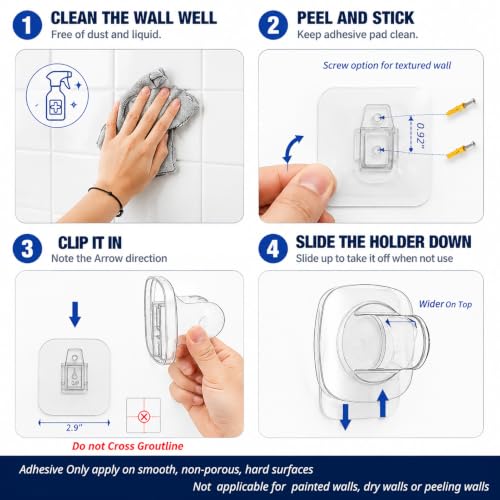 1 CLEAN THE WALL WELL
Free of dust and liquid.

2 PEEL AND STICK
Keep adhesive pad clean.

Screw option for textured wall

0.92"

3 CLIP IT IN
Note the Arrow direction

2.9"

Do not Cross Groutline

4 SLIDE THE HOLDER DOWN
Slide up to take it off when not use

Wider On Top

Adhesive Only apply on smooth, non-porous, hard surfaces
Not applicable for painted walls, dry walls or peeling walls