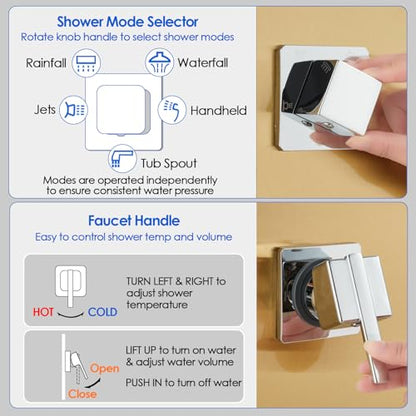 Shower Mode Selector
Rotate knob handle to select shower modes

Rainfall

Waterfall

Jets

Handheld

Tub Spout

Modes are operated independently to ensure consistent water pressure

Faucet Handle
Easy to control shower temp and volume

HOT COLD

TURN LEFT & RIGHT to adjust shower temperature

Open

Close

LIFT UP to turn on water & adjust water volume

PUSH IN to turn off water