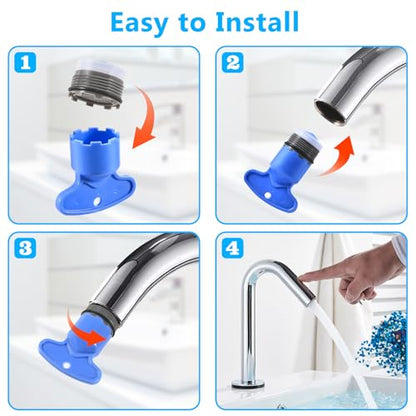 Easy to Install

1

2

3

4