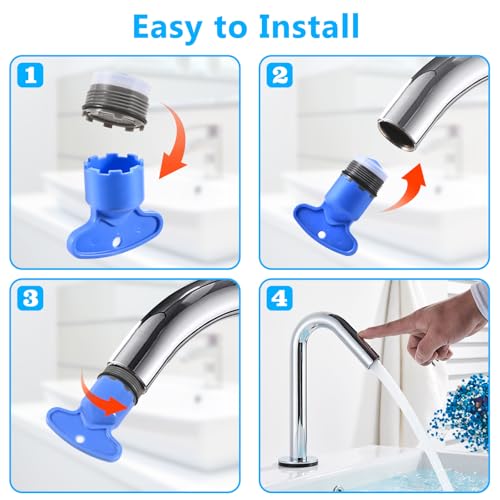 Easy to Install

1

2

3

4