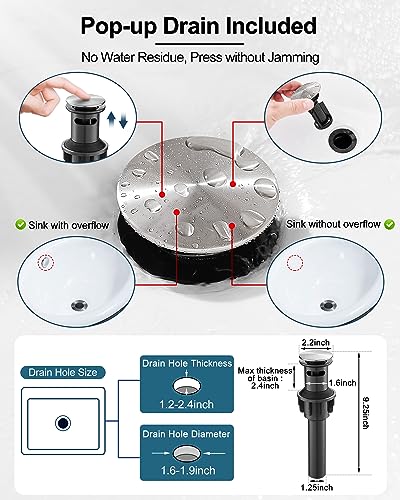 Pop-up Drain Included

No Water Residue, Press without Jamming

Sink with overflow

Sink without overflow

Drain Hole Size

Drain Hole Thickness

1.2-2.4inch

Drain Hole Diameter

1.6-1.9inch

2.2inch

Max thickness of basin : 2.4inch

1.6inch

9.25inch

1.25inch