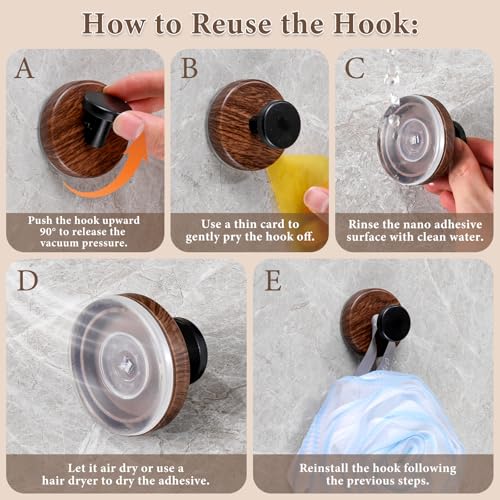 How to Reuse the Hook:

A

Push the hook upward 90° to release the vacuum pressure.

B

Use a thin card to gently pry the hook off.

C

Rinse the nano adhesive surface with clean water.

D

Let it air dry or use a hair dryer to dry the adhesive.

E

Reinstall the hook following the previous steps.