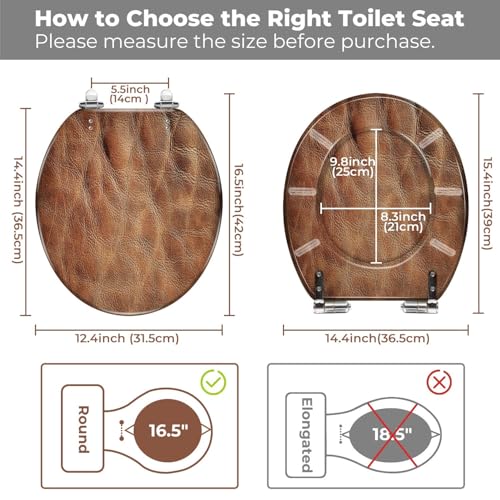 How to Choose the Right Toilet Seat
Please measure the size before purchase.

5.5inch (14cm )

14.4inch (36.5cm)

16.5inch(42cm)

12.4inch (31.5cm)

9.8inch (25cm)

8.3inch (21cm)

15.4inch(39cm)

14.4inch(36.5cm)

Round

16.5"

Elongated

18.5"