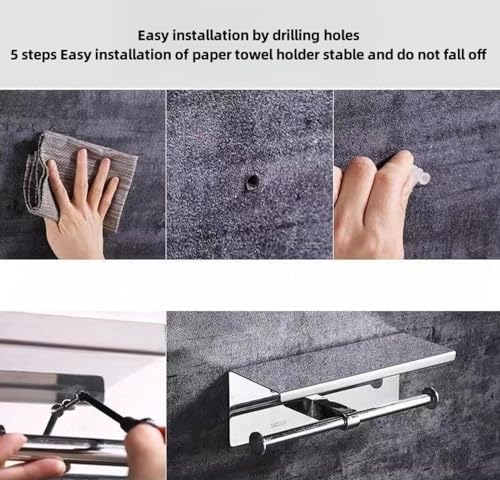 Easy installation by drilling holes
5 steps Easy installation of paper towel holder stable and do not fall off