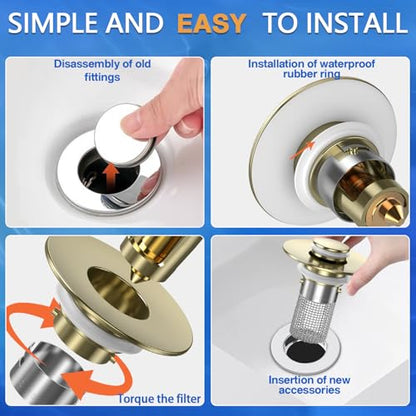 SIMPLE AND EASY TO INSTALL

Disassembly of old fittings

Installation of waterproof rubber ring

Torque the filter

Insertion of new accessories