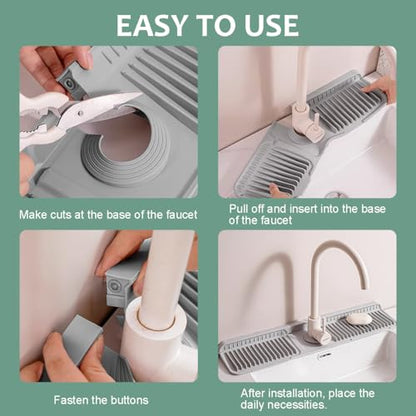 EASY TO USE

Make cuts at the base of the faucet

Pull off and insert into the base of the faucet

Fasten the buttons

After installation, place the daily necessities.