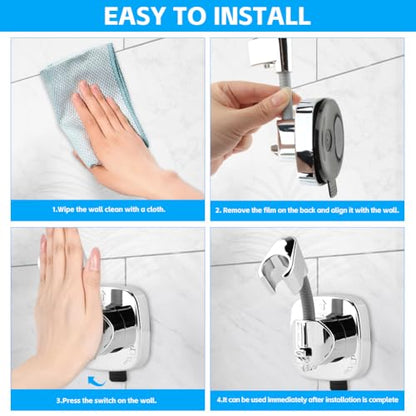 EASY TO INSTALL

1.Wipe the wall clean with a cloth.

2. Remove the film on the back and align it with the wall.

3.Press the switch on the wall.

4.It can be used immediately after installation is complete