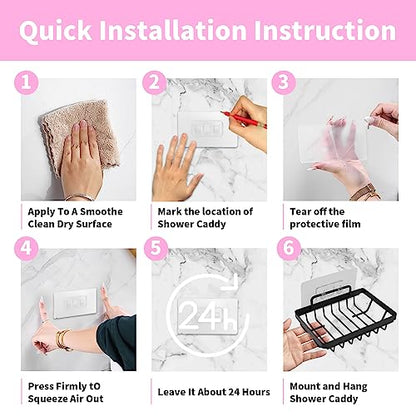 Quick Installation Instruction

1

Apply To A Smoothe Clean Dry Surface

2

Mark the location of Shower Caddy

3

Tear off the protective film

4

Press Firmly tO Squeeze Air Out

5

24h

Leave It About 24 Hours

6

Mount and Hang Shower Caddy