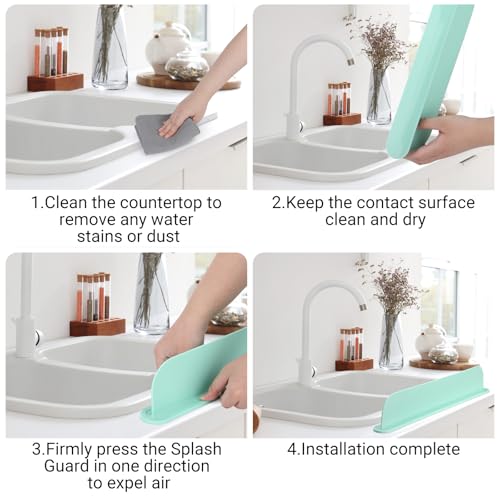 1.Clean the countertop to remove any water stains or dust

2.Keep the contact surface clean and dry

3.Firmly press the Splash Guard in one direction to expel air

4.Installation complete