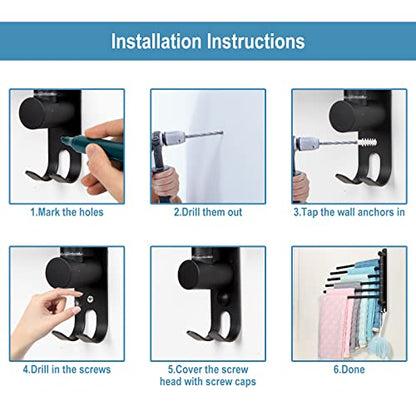 Installation Instructions

1.Mark the holes

2.Drill them out

3.Tap the wall anchors in

4.Drill in the screws

5.Cover the screw head with screw caps

6.Done