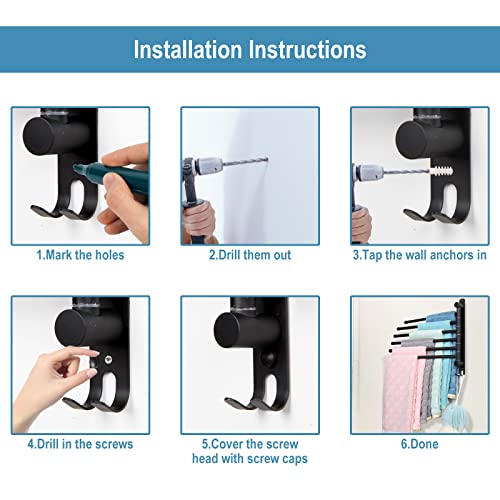 Installation Instructions

1.Mark the holes

2.Drill them out

3.Tap the wall anchors in

4.Drill in the screws

5.Cover the screw head with screw caps

6.Done