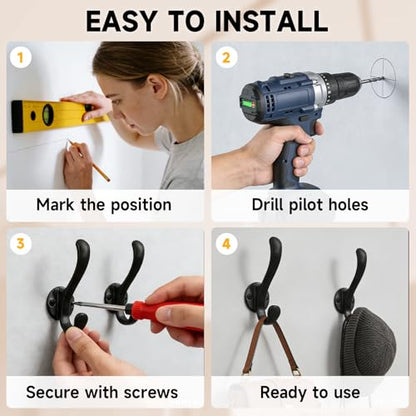 EASY TO INSTALL

1

Mark the position

2

Drill pilot holes

3

Secure with screws

4

Ready to use