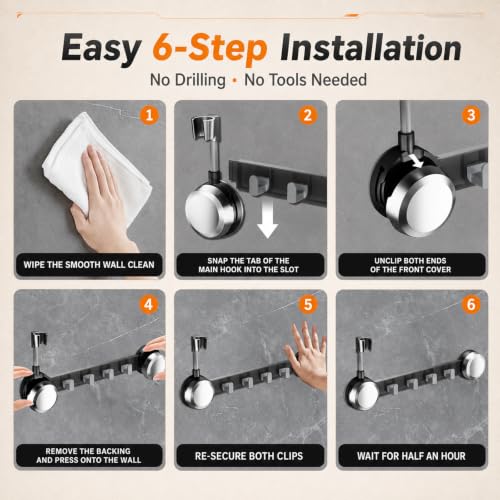 Easy 6-Step Installation

No Drilling • No Tools Needed

1

WIPE THE SMOOTH WALL CLEAN

2

SNAP THE TAB OF THE MAIN HOOK INTO THE SLOT

3

UNCLIP BOTH ENDS OF THE FRONT COVER

4

REMOVE THE BACKING AND PRESS ONTO THE WALL

5

RE-SECURE BOTH CLIPS

6

WAIT FOR HALF AN HOUR