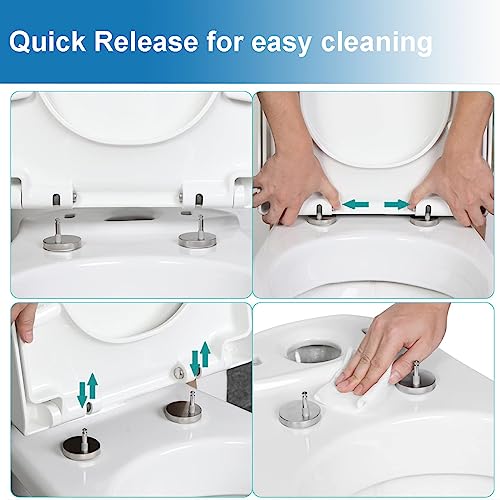 Quick Release for easy cleaning