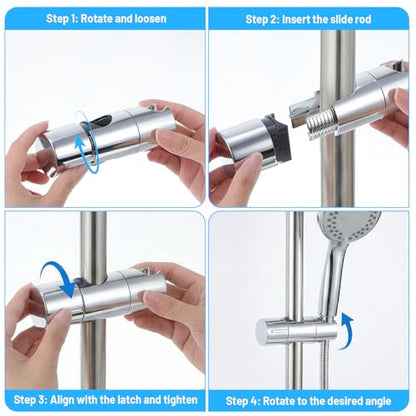 Step 1: Rotate and loosen

Step 2: Insert the slide rod

Step 3: Align with the latch and tighten

Step 4: Rotate to the desired angle