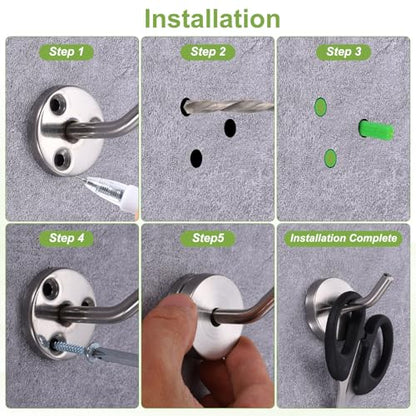 Installation

Step 1

Step 2

Step 3

Step 4

Step5

Installation Complete