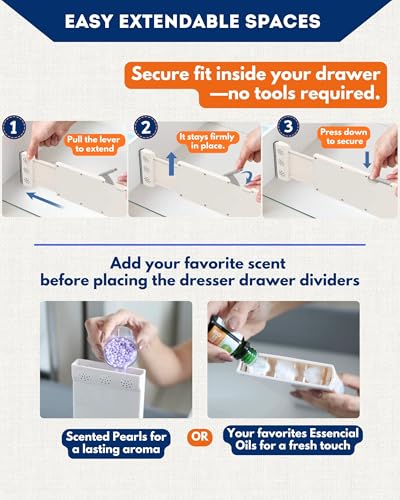 EASY EXTENDABLE SPACES

Secure fit inside your drawer —no tools required.

1
Pull the lever to extend

2
It stays firmly in place.

3
Press down to secure

Add your favorite scent before placing the dresser drawer dividers

Scented Pearls for a lasting aroma

OR

Your favorites Essencial Oils for a fresh touch