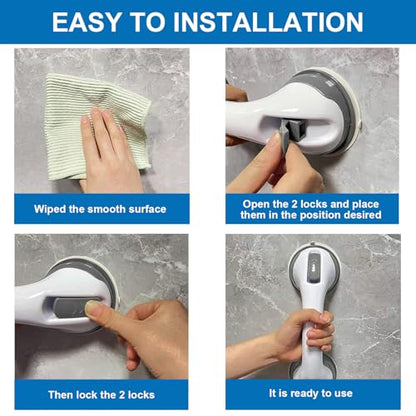 EASY TO INSTALLATION

Wiped the smooth surface

Open the 2 locks and place them in the position desired

Then lock the 2 locks

It is ready to use