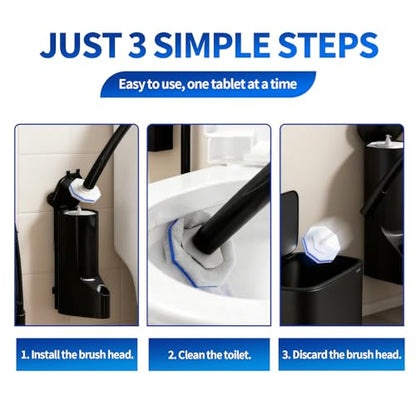 JUST 3 SIMPLE STEPS

Easy to use, one tablet at a time

1. Install the brush head.

2. Clean the toilet.

3. Discard the brush head.